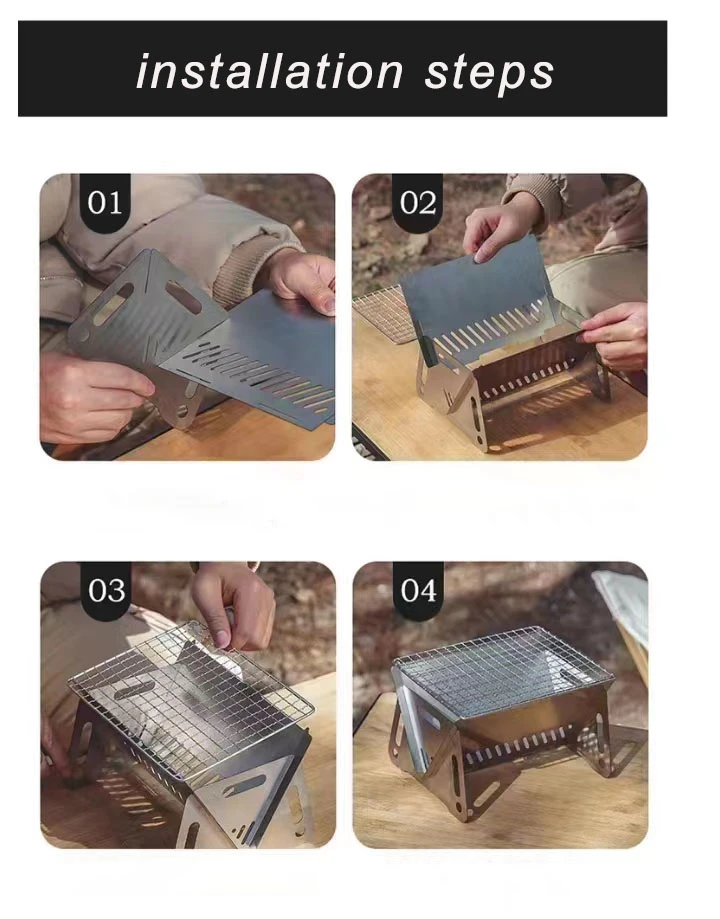 installation steps

01

02

03

04